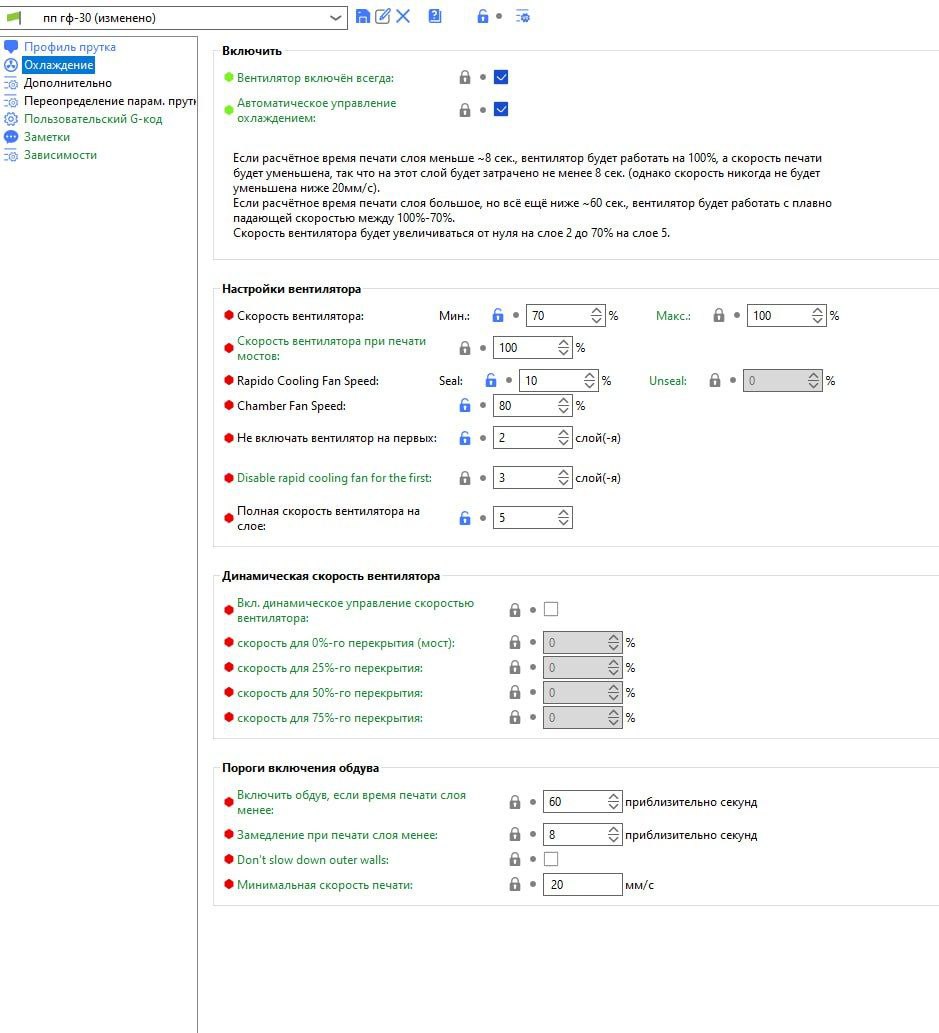 пп гф-30 (изменено)

Профиль прутка
Охлаждение
Дополнительно
Переопределение парам. прутк
Пользовательский G-код
Заметки
Зависимости

Включить

Вентилятор включён всегда:

Автоматическое управление охлаждением:

Если расчётное время печати слоя меньше ~8 сек., вентилятор будет работать на 100%, а скорость печати будет уменьшена, так что на этот слой будет затрачено не менее 8 сек. (однако скорость никогда не будет уменьшена ниже 20мм/с).
Если расчётное время печати слоя большое, но всё ещё ниже ~60 сек., вентилятор будет работать с плавно падающей скоростью между 100%-70%.
Скорость вентилятора будет увеличиваться от нуля на слое 2 до 70% на слое 5.

Настройки вентилятора

Скорость вентилятора: Мин.: 70 % Макс.: 100 %

Скорость вентилятора при печати мостов: 100 %

Rapido Cooling Fan Speed: Seal: 10 % Unseal: 0 %

Chamber Fan Speed: 80 %

Не включать вентилятор на первых: 2 слой(-я)

Disable rapid cooling fan for the first: 3 слой(-я)

Полная скорость вентилятора на слое: 5

Динамическая скорость вентилятора

Вкл. динамическое управление скоростью вентилятора:

скорость для 0%-го перекрытия (мост): 0 %

скорость для 25%-го перекрытия: 0 %

скорость для 50%-го перекрытия: 0 %

скорость для 75%-го перекрытия: 0 %

Пороги включения обдува

Включить обдув, если время печати слоя менее: 60 приблизительно секунд

Замедление при печати слоя менее: 8 приблизительно секунд

Don't slow down outer walls:

Минимальная скорость печати: 20 мм/с